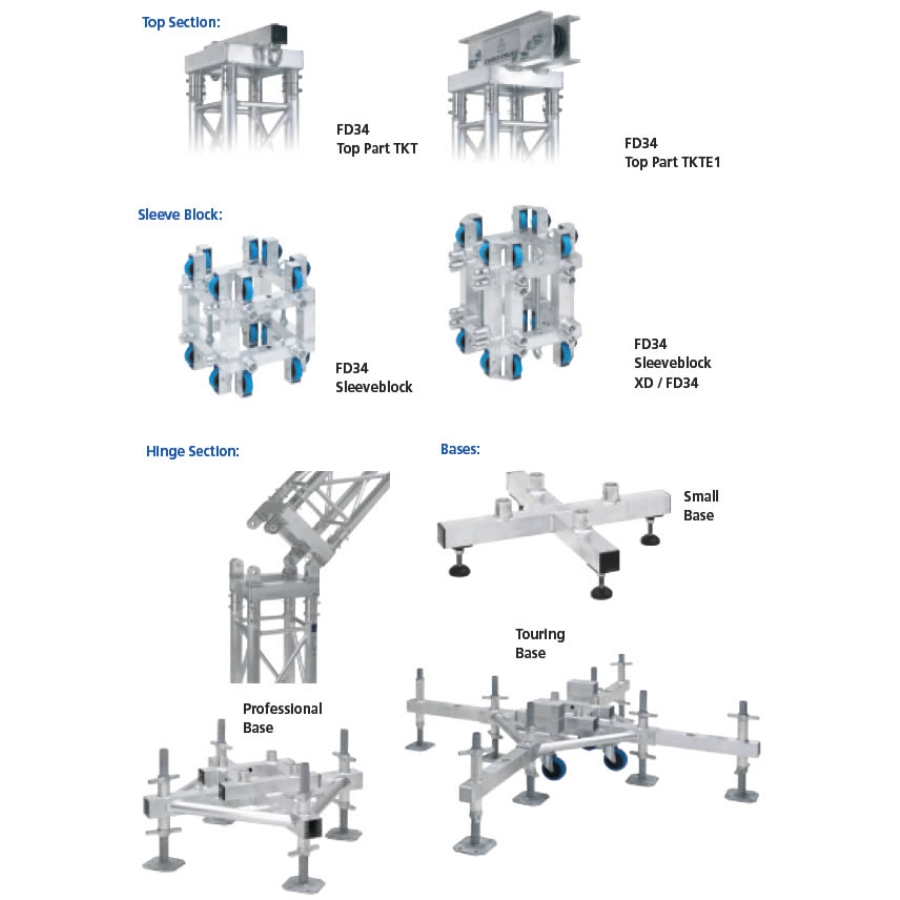 Top Section:

FD34
Top Part TKT

FD34
Top Part TKTE1

Sleeve Block:

FD34
Sleeveblock

FD34
Sleeveblock
XD / FD34

Hinge Section:

Bases:

Small
Base

Touring
Base

Professional
Base